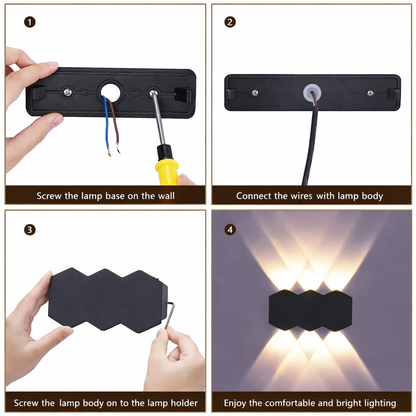 1

Screw the lamp base on the wall

2

Connect the wires with lamp body

3

Screw the lamp body on to the lamp holder

4

Enjoy the comfortable and bright lighting